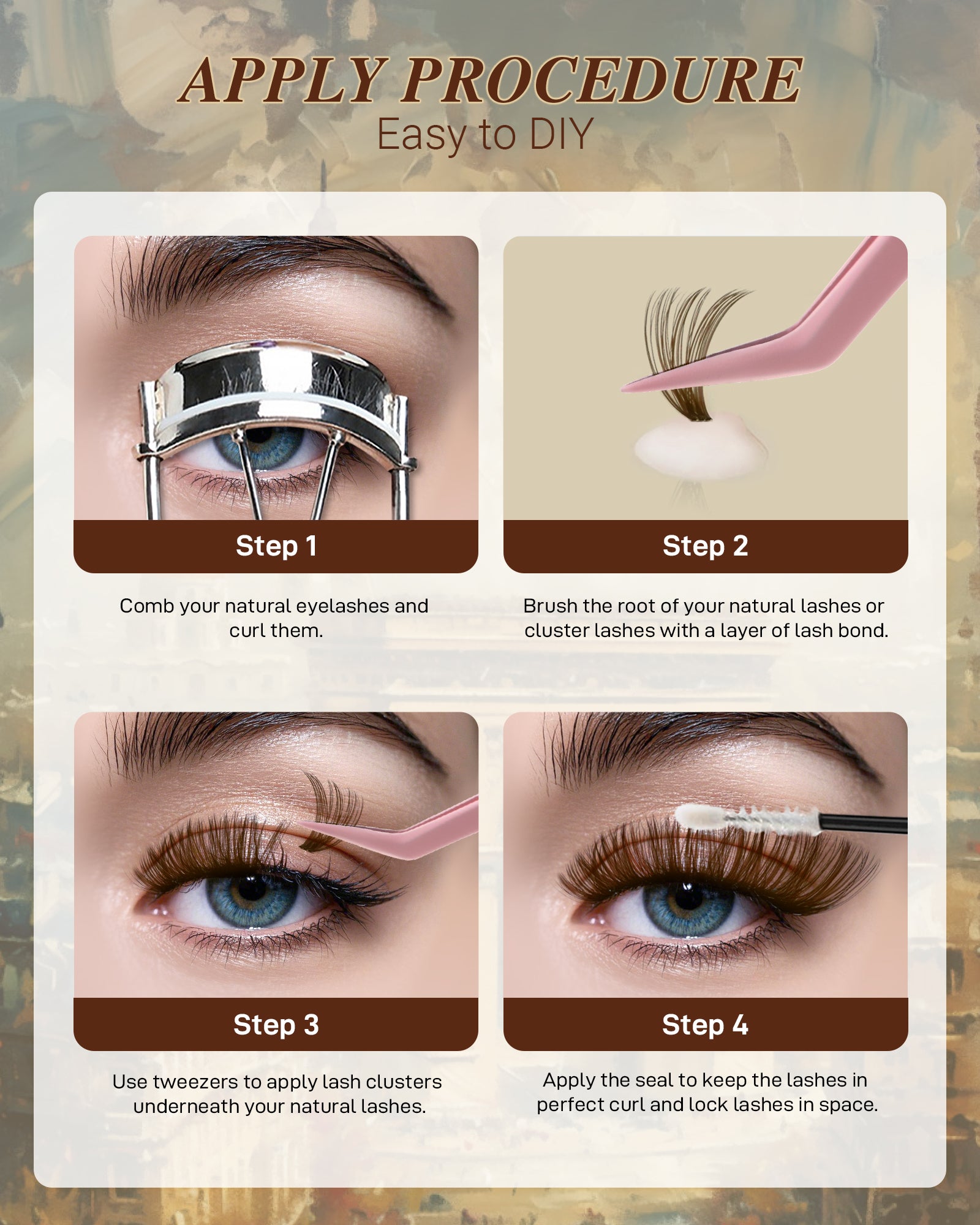 APPLY PROCEDURE
Easy to DIY

Step 1

Comb your natural eyelashes and curl them.

Step 2

Brush the root of your natural lashes or cluster lashes with a layer of lash bond.

Step 3

Use tweezers to apply lash clusters underneath your natural lashes.

Step 4

Apply the seal to keep the lashes in perfect curl and lock lashes in space.