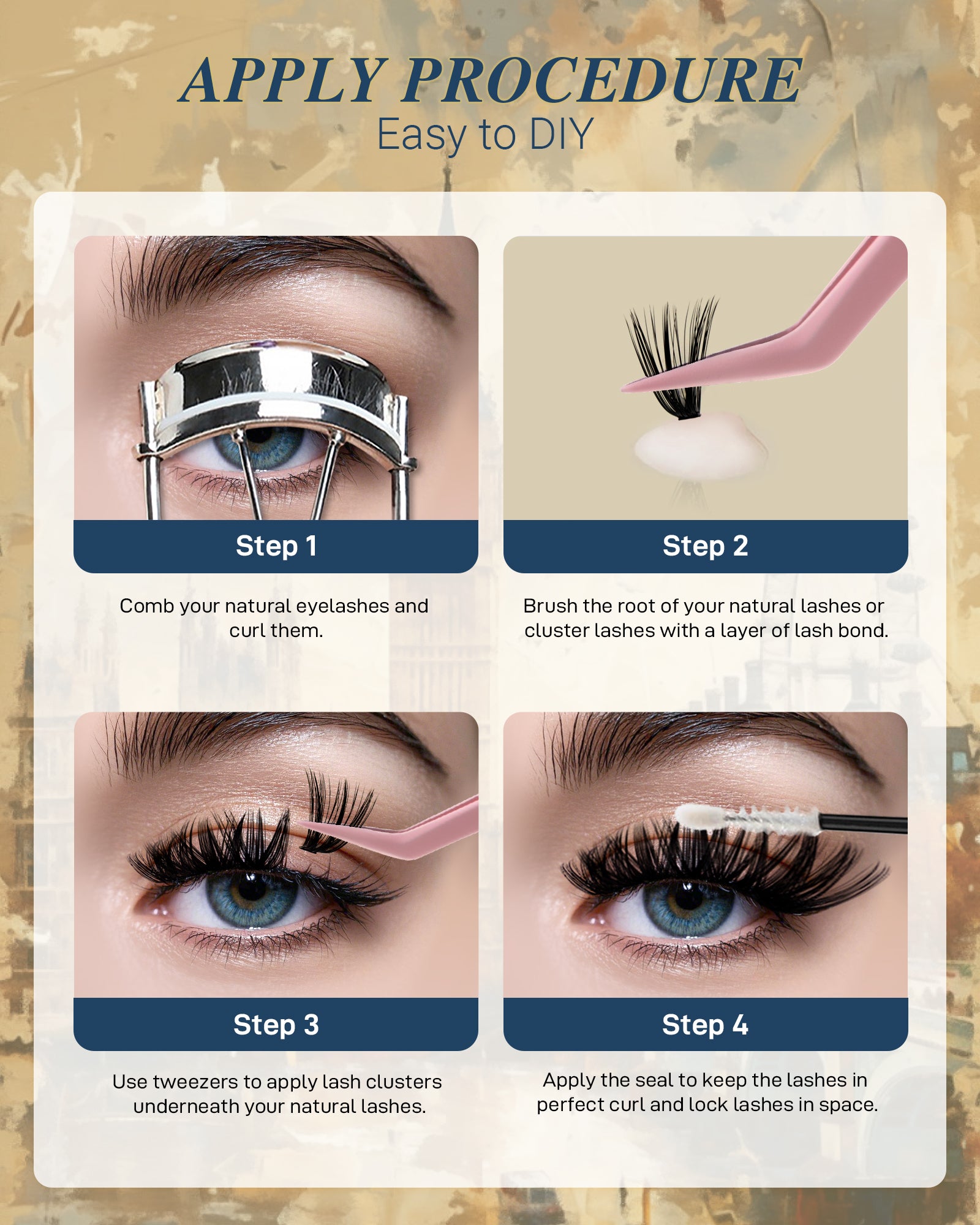 APPLY PROCEDURE
Easy to DIY

Step 1

Comb your natural eyelashes and curl them.

Step 2

Brush the root of your natural lashes or cluster lashes with a layer of lash bond.

Step 3

Use tweezers to apply lash clusters underneath your natural lashes.

Step 4

Apply the seal to keep the lashes in perfect curl and lock lashes in space.